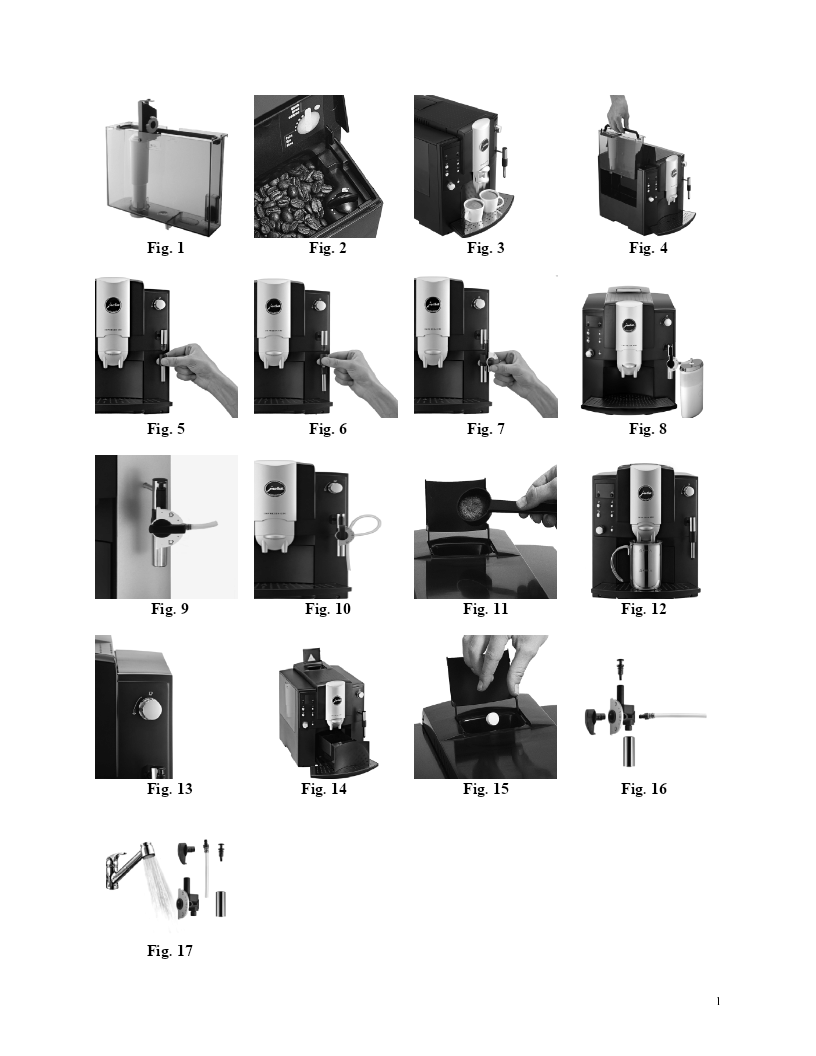 Fig. 1

Fig. 2

Fig. 3

Fig. 4

Fig. 5

Fig. 6

Fig. 7

Fig. 8

Fig. 9

Fig. 10

Fig. 11

Fig. 12

Fig. 13

Fig. 14

Fig. 15

Fig. 16

Fig. 17

1