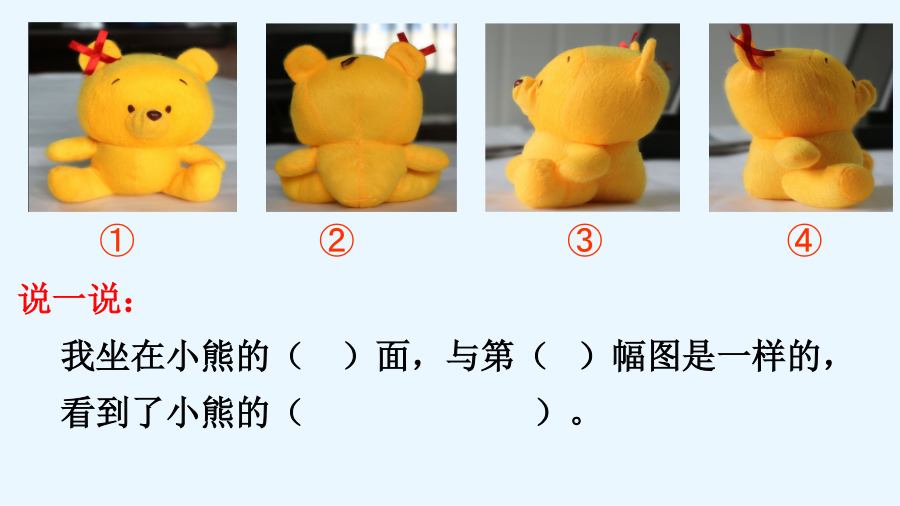 ①　②　③　④

说一说：

我坐在小熊的（　）面，与第（　）幅图是一样的，看到了小熊的（　　　　　）。