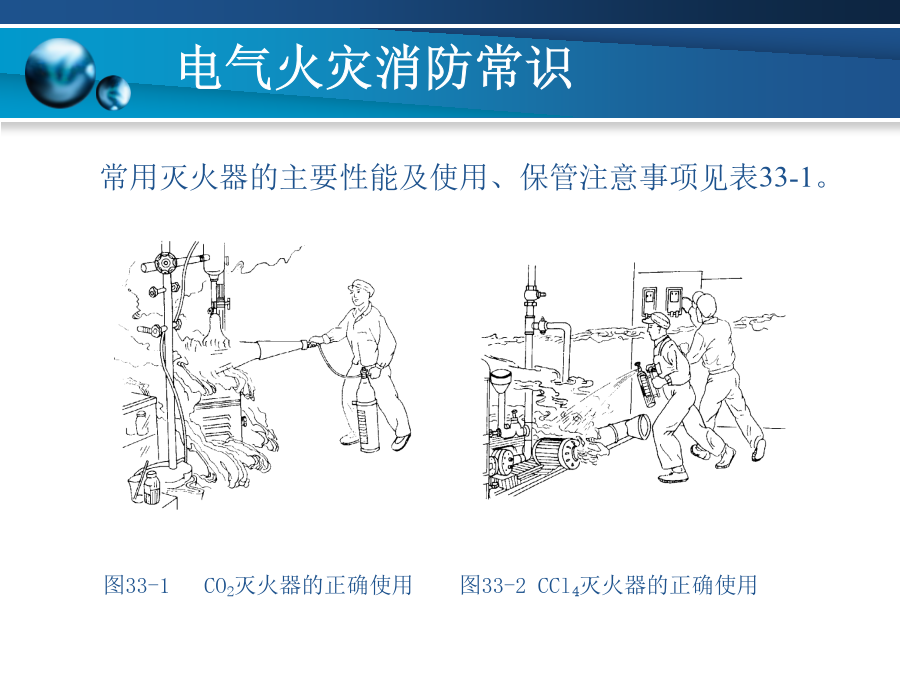 电气火灾消防常识

常用灭火器的主要性能及使用、保管注意事项见表33-1。

图33-1　$CO_2$灭火器的正确使用　　图33-2　$CCl_4$灭火器的正确使用