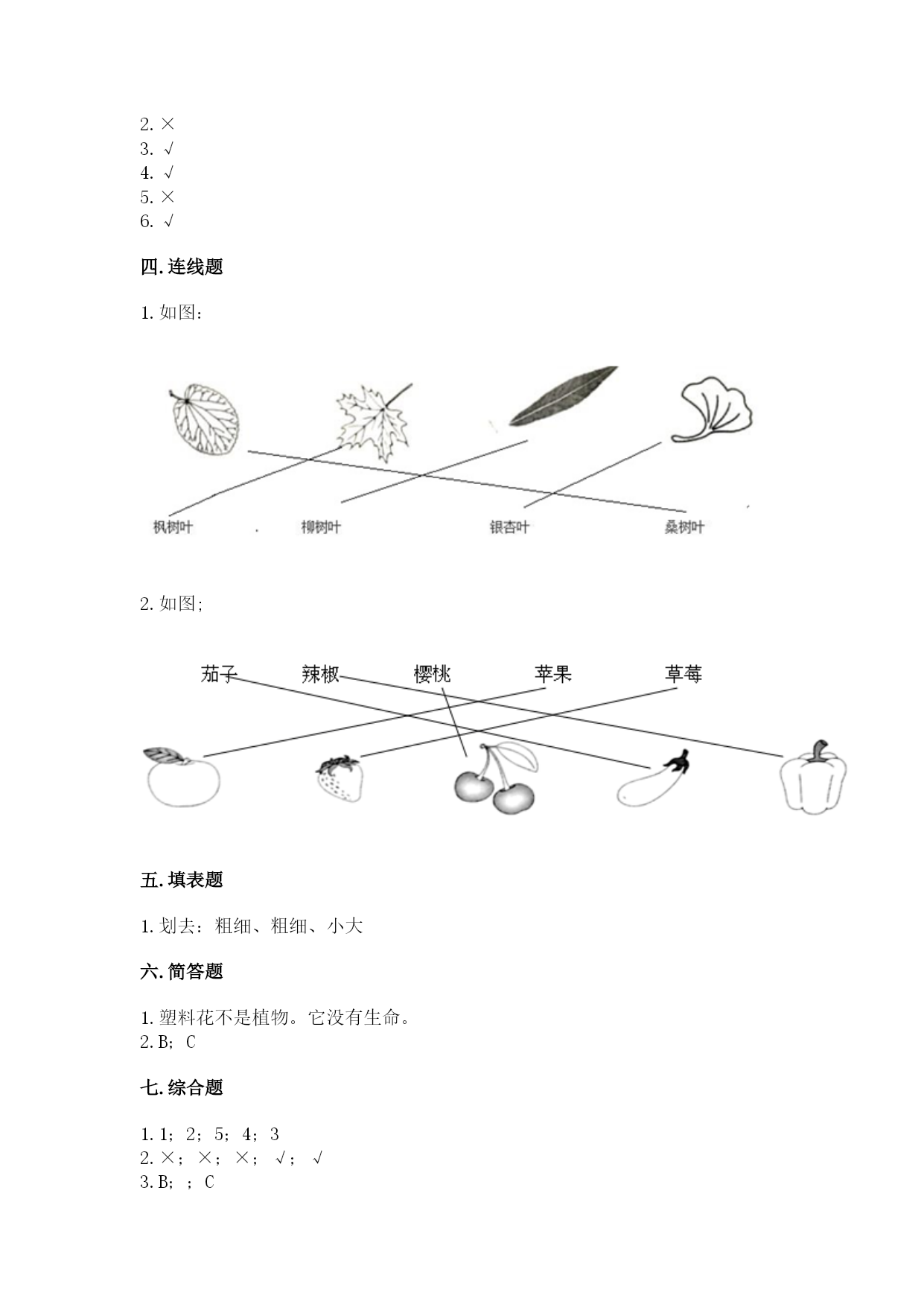 2. ×
3. √
4. √
5. ×
6. √

四. 连线题

1. 如图：

枫树叶 柳树叶 银杏叶 桑树叶

2. 如图;

茄子 辣椒 樱桃 苹果 草莓

五. 填表题

1. 划去：粗细、粗细、小大

六. 简答题

1. 塑料花不是植物。它没有生命。
2. B; C

七. 综合题

1. 1; 2; 5; 4; 3
2. ×; ×; ×; √; √
3. B; ; C