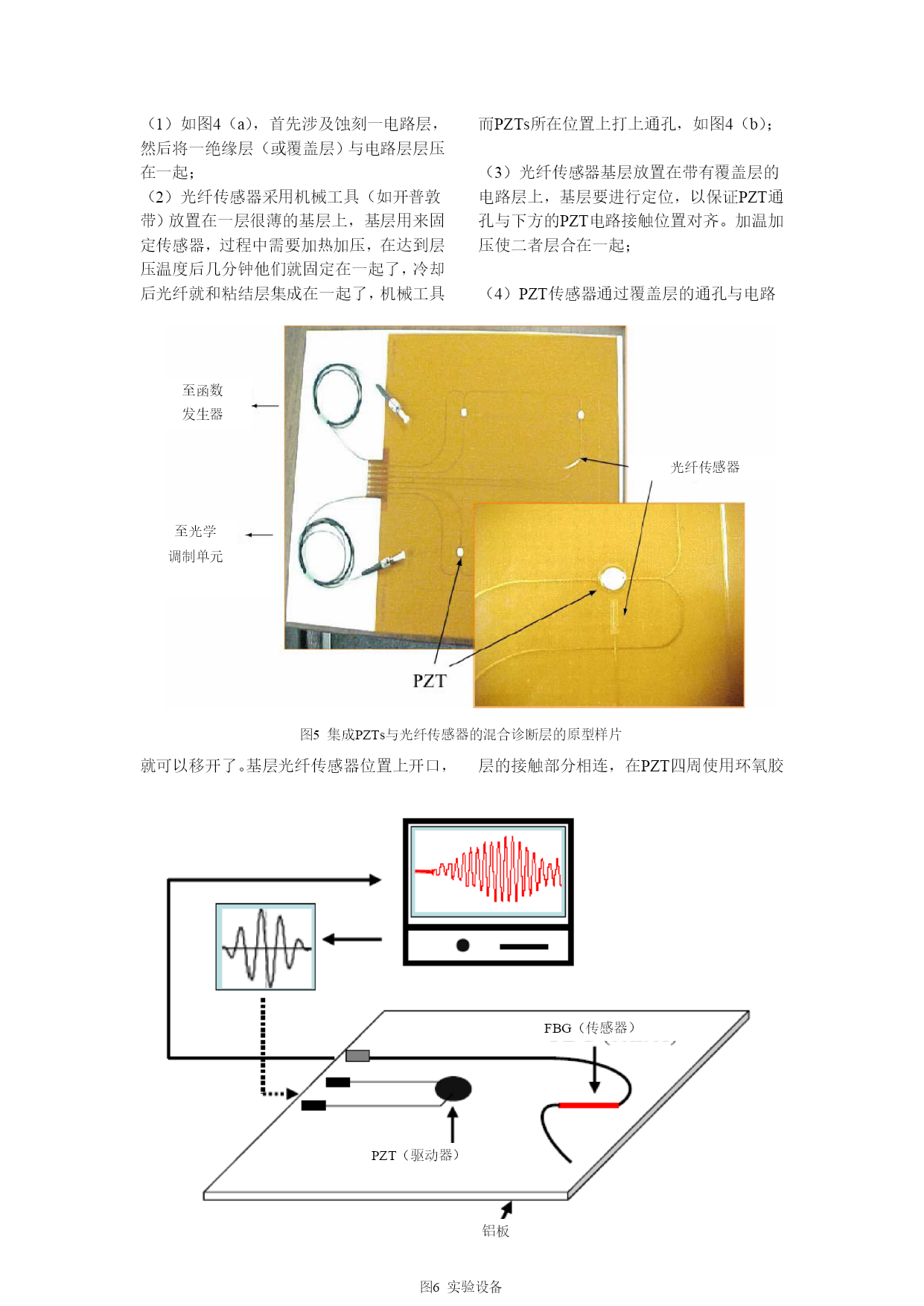 （1）如图4（a），首先涉及蚀刻一电路层，然后将一绝缘层（或覆盖层）与电路层层压在一起；

（2）光纤传感器采用机械工具（如开普敦带）放置在一层很薄的基层上，基层用来固定传感器，过程中需要加热加压，在达到层压温度后几分钟他们就固定在一起了，冷却后光纤就和粘结层集成在一起了，机械工具

而PZTs所在位置上打上通孔，如图4（b）；

（3）光纤传感器基层放置在带有覆盖层的电路层上，基层要进行定位，以保证PZT通孔与下方的PZT电路接触位置对齐。加温加压使二者层合在一起；

（4）PZT传感器通过覆盖层的通孔与电路

至函数发生器

至光学调制单元

光纤传感器

PZT

图5 集成PZTs与光纤传感器的混合诊断层的原型样片

就可以移开了。基层光纤传感器位置上开口，

层的接触部分相连，在PZT四周使用环氧胶

FBG（传感器）

PZT（驱动器）

铝板

图6 实验设备