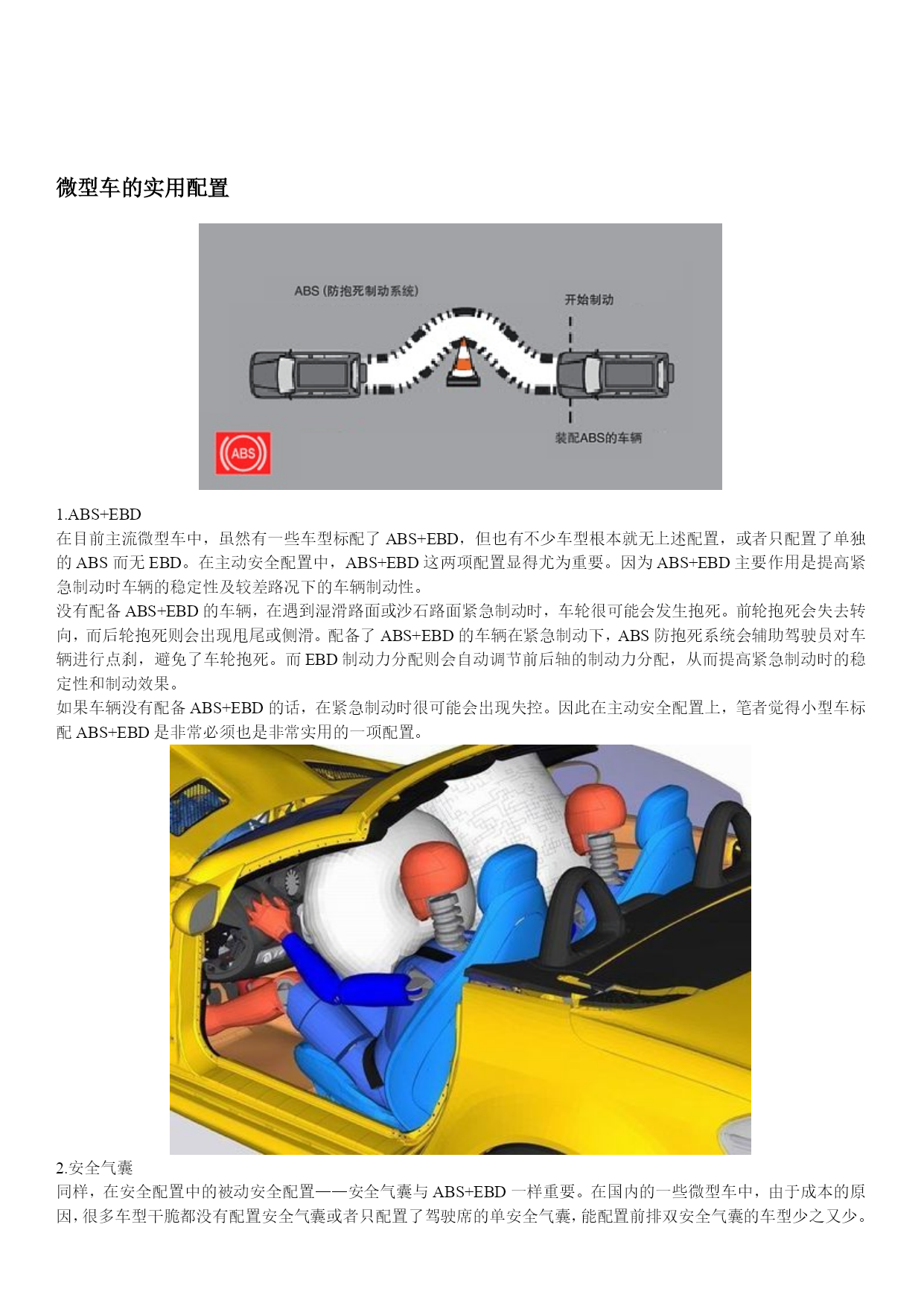 微型车的实用配置

ABS (防抱死制动系统)

开始制动

装配ABS的车辆

ABS

1.ABS+EBD

在目前主流微型车中，虽然有一些车型标配了 ABS+EBD，但也有不少车型根本就无上述配置，或者只配置了单独的 ABS 而无 EBD。在主动安全配置中，ABS+EBD 这两项配置显得尤为重要。因为 ABS+EBD 主要作用是提高紧急制动时车辆的稳定性及较差路况下的车辆制动性。

没有配备 ABS+EBD 的车辆，在遇到湿滑路面或沙石路面紧急制动时，车轮很可能会发生抱死。前轮抱死会失去转向，而后轮抱死则会出现甩尾或侧滑。配备了 ABS+EBD 的车辆在紧急制动下，ABS 防抱死系统会辅助驾驶员对车辆进行点刹，避免了车轮抱死。而 EBD 制动力分配则会自动调节前后轴的制动力分配，从而提高紧急制动时的稳定性和制动效果。

如果车辆没有配备 ABS+EBD 的话，在紧急制动时很可能会出现失控。因此在主动安全配置上，笔者觉得小型车标配 ABS+EBD 是非常必须也是非常实用的一项配置。

2.安全气囊

同样，在安全配置中的被动安全配置——安全气囊与 ABS+EBD 一样重要。在国内的一些微型车中，由于成本的原因，很多车型干脆都没有配置安全气囊或者只配置了驾驶席的单安全气囊，能配置前排双安全气囊的车型少之又少。